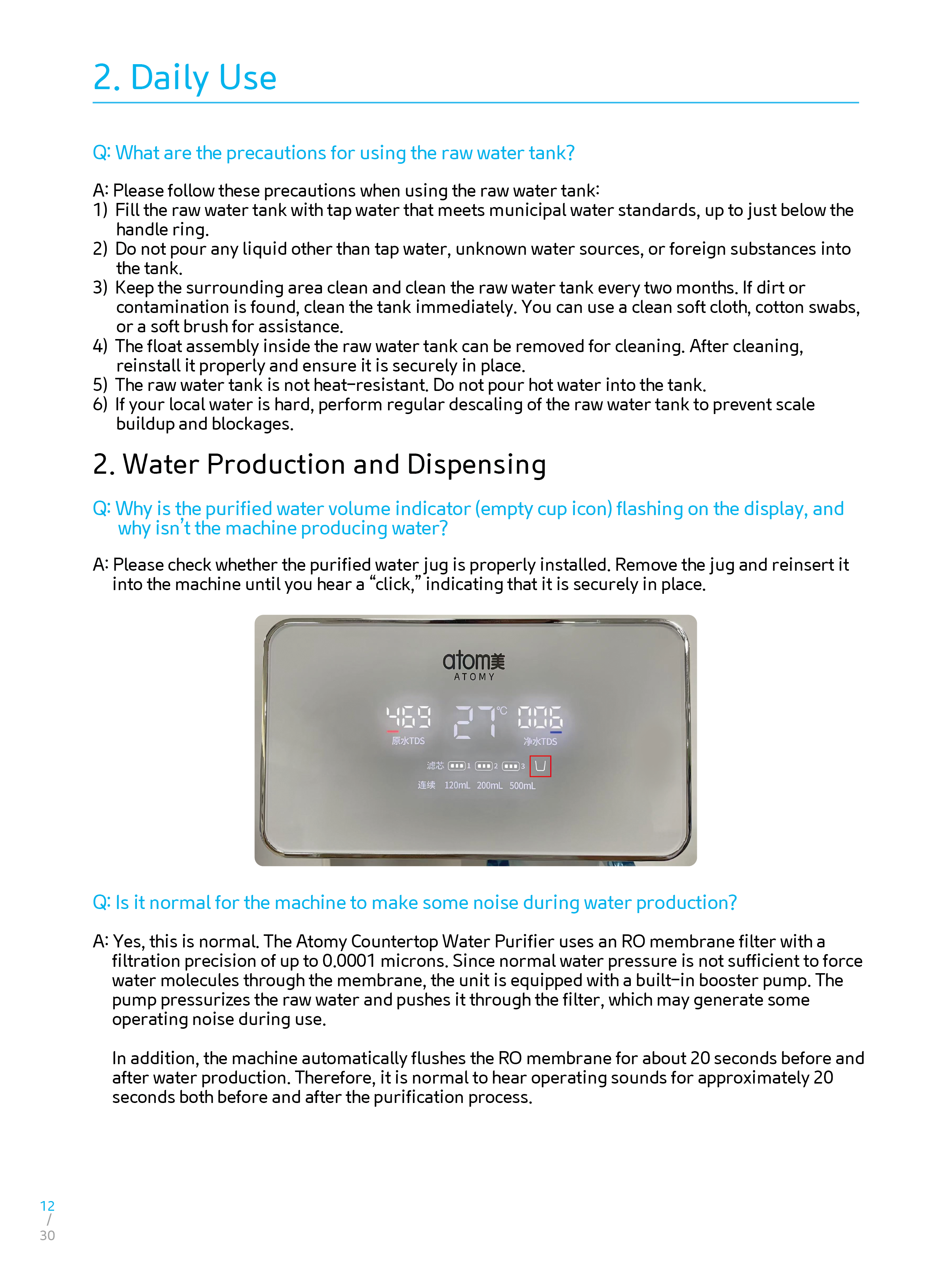 2. Daily Use

Q: What are the precautions for using the raw water tank?

A: Please follow these precautions when using the raw water tank:
1) Fill the raw water tank with tap water that meets municipal water standards, up to just below the handle ring.
2) Do not pour any liquid other than tap water, unknown water sources, or foreign substances into the tank.
3) Keep the surrounding area clean and clean the raw water tank every two months. If dirt or contamination is found, clean the tank immediately. You can use a clean soft cloth, cotton swabs, or a soft brush for assistance.
4) The float assembly inside the raw water tank can be removed for cleaning. After cleaning, reinstall it properly and ensure it is securely in place.
5) The raw water tank is not heat-resistant. Do not pour hot water into the tank.
6) If your local water is hard, perform regular descaling of the raw water tank to prevent scale buildup and blockages.

2. Water Production and Dispensing

Q: Why is the purified water volume indicator (empty cup icon) flashing on the display, and why isn't the machine producing water?

A: Please check whether the purified water jug is properly installed. Remove the jug and reinsert it into the machine until you hear a "click," indicating that it is securely in place.

atom美
ATOMY
469 27 °C 006
原水TDS 净水TDS
滤芯 1 2 3
连续 120mL 200mL 500mL

Q: Is it normal for the machine to make some noise during water production?

A: Yes, this is normal. The Atomy Countertop Water Purifier uses an RO membrane filter with a filtration precision of up to 0.0001 microns. Since normal water pressure is not sufficient to force water molecules through the membrane, the unit is equipped with a built-in booster pump. The pump pressurizes the raw water and pushes it through the filter, which may generate some operating noise during use.

In addition, the machine automatically flushes the RO membrane for about 20 seconds before and after water production. Therefore, it is normal to hear operating sounds for approximately 20 seconds both before and after the purification process.

12
/
30